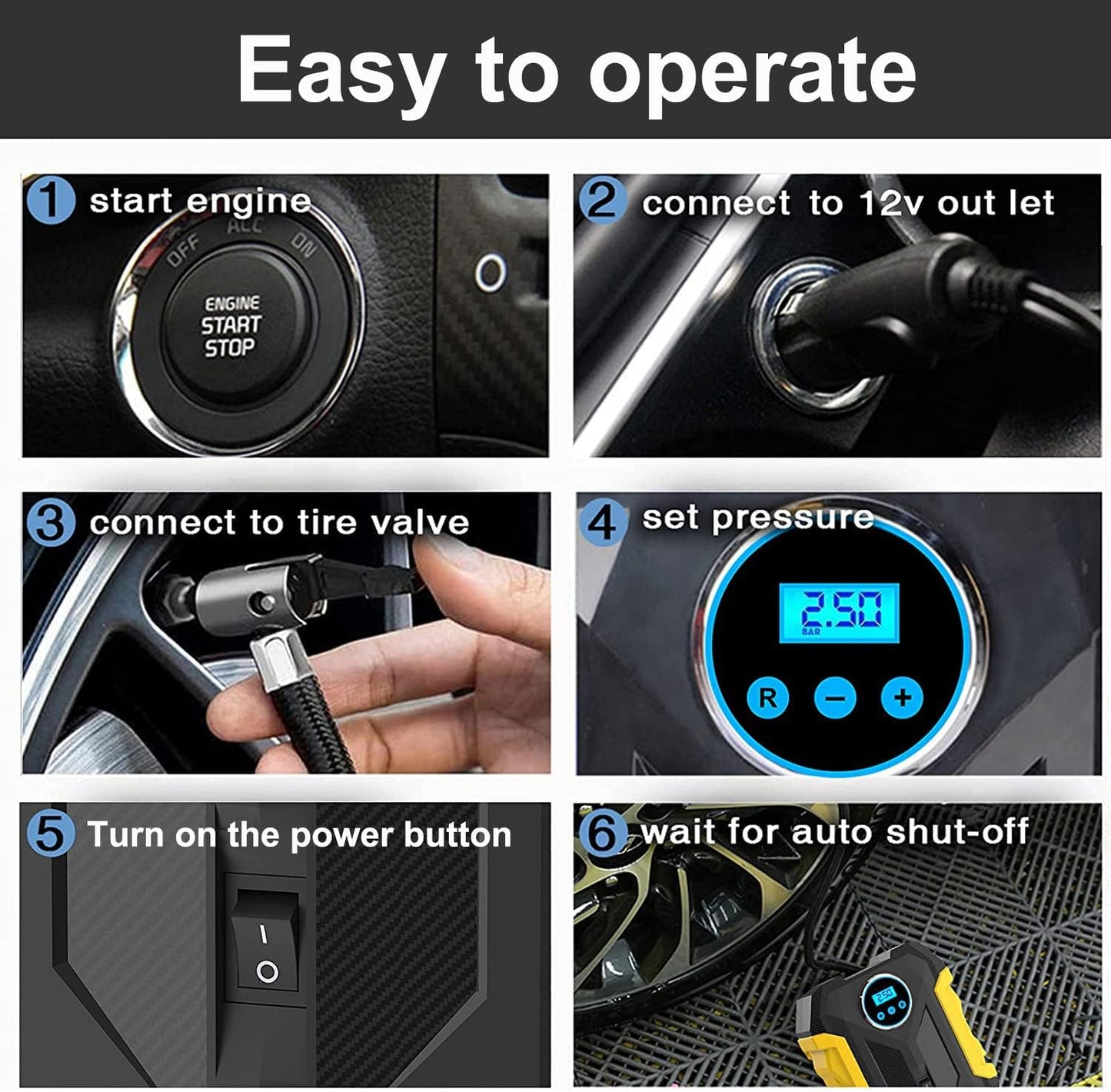 Easy to operate

1 start engine

OFF ACC ON

ENGINE START STOP

2 connect to 12v out let

3 connect to tire valve

4 set pressure

2.50

BAR

R − +

5 Turn on the power button

I
O

6 wait for auto shut-off

2.50